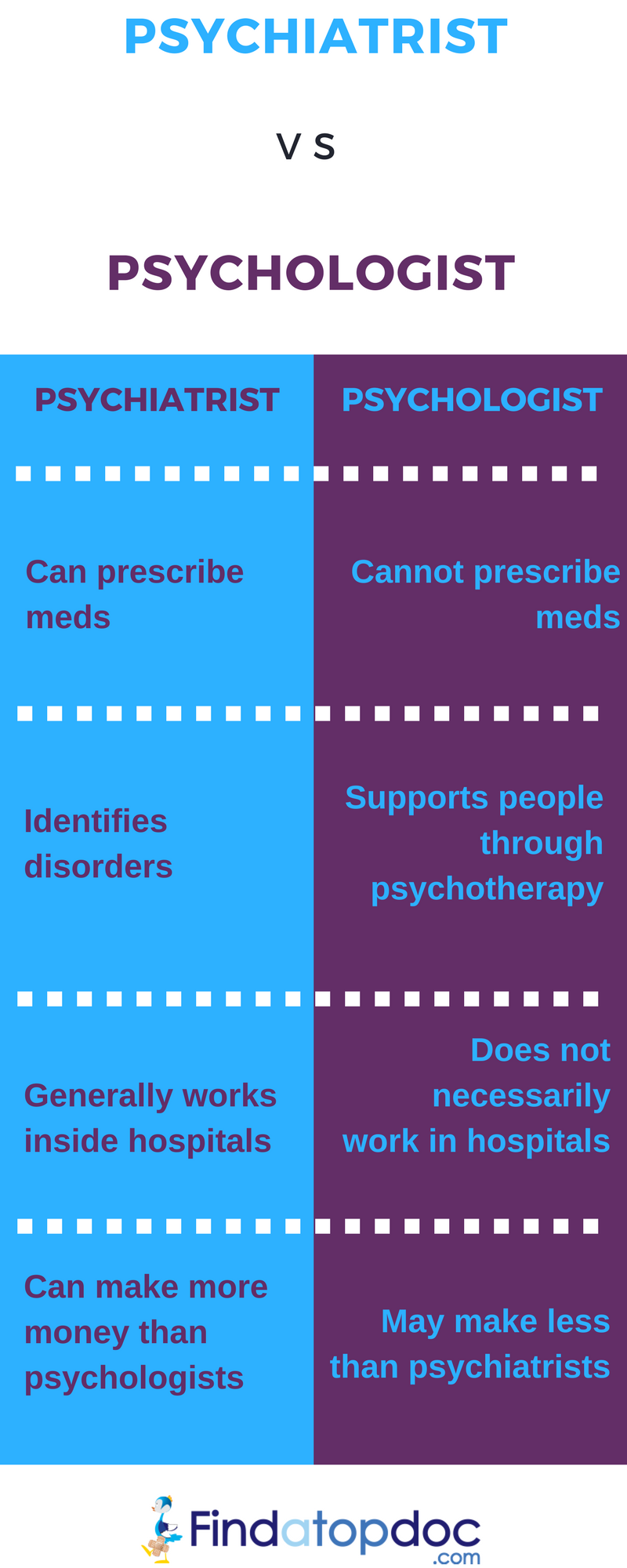 PSYCHIATRIST

V S

PSYCHOLOGIST

| PSYCHIATRIST | PSYCHOLOGIST |
|---|---|
| Can prescribe meds | Cannot prescribe meds |
| Identifies disorders | Supports people through psychotherapy |
| Generally works inside hospitals | Does not necessarily work in hospitals |
| Can make more money than psychologists | May make less than psychiatrists |

Findatopdoc .com