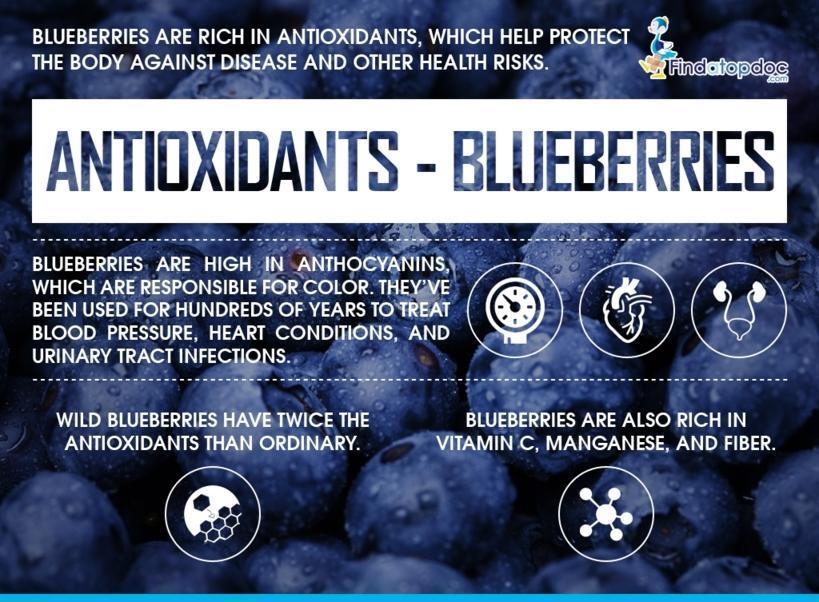 BLUEBERRIES ARE RICH IN ANTIOXIDANTS, WHICH HELP PROTECT THE BODY AGAINST DISEASE AND OTHER HEALTH RISKS.

Findatopdoc .com

ANTIOXIDANTS - BLUEBERRIES

BLUEBERRIES ARE HIGH IN ANTHOCYANINS, WHICH ARE RESPONSIBLE FOR COLOR. THEY'VE BEEN USED FOR HUNDREDS OF YEARS TO TREAT BLOOD PRESSURE, HEART CONDITIONS, AND URINARY TRACT INFECTIONS.

WILD BLUEBERRIES HAVE TWICE THE ANTIOXIDANTS THAN ORDINARY.

BLUEBERRIES ARE ALSO RICH IN VITAMIN C, MANGANESE, AND FIBER.