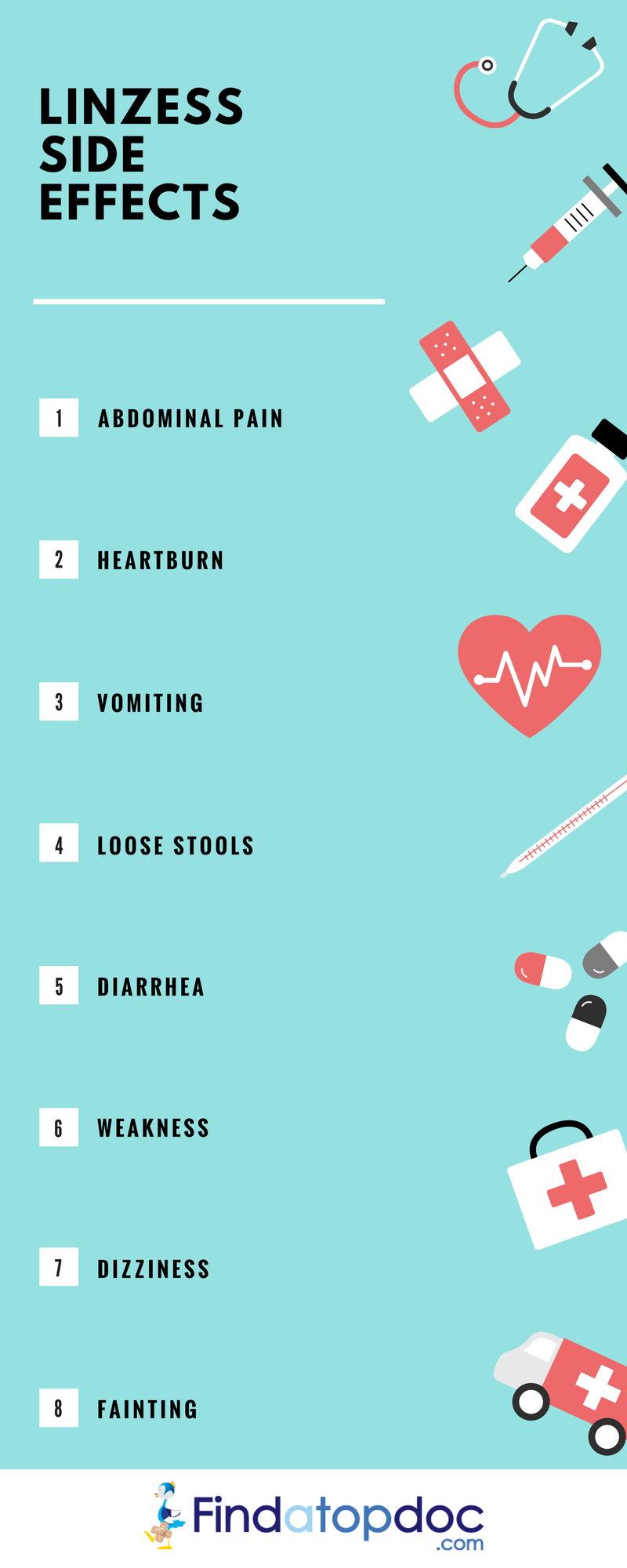 LINZESS SIDE EFFECTS

1 ABDOMINAL PAIN

2 HEARTBURN

3 VOMITING

4 LOOSE STOOLS

5 DIARRHEA

6 WEAKNESS

7 DIZZINESS

8 FAINTING

Findatopdoc .com