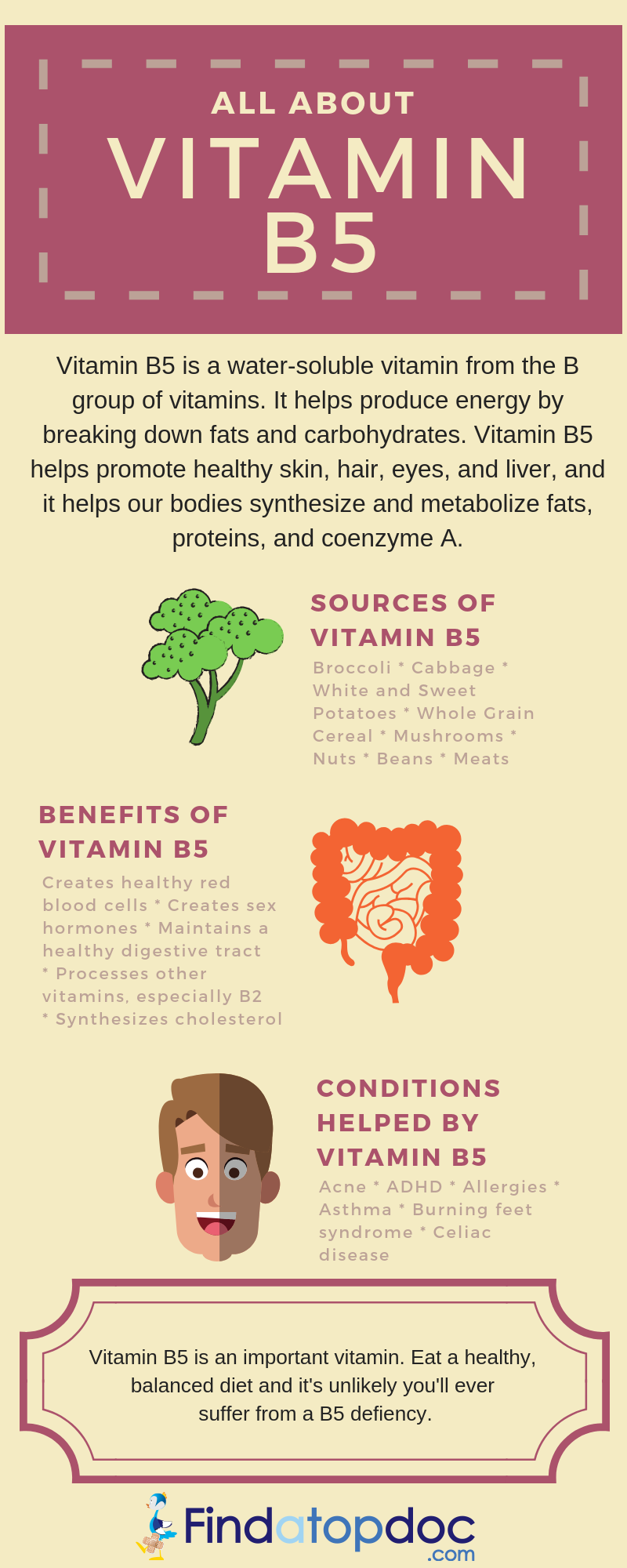 ALL ABOUT
VITAMIN
B5

Vitamin B5 is a water-soluble vitamin from the B group of vitamins. It helps produce energy by breaking down fats and carbohydrates. Vitamin B5 helps promote healthy skin, hair, eyes, and liver, and it helps our bodies synthesize and metabolize fats, proteins, and coenzyme A.

SOURCES OF VITAMIN B5

Broccoli * Cabbage * White and Sweet Potatoes * Whole Grain Cereal * Mushrooms * Nuts * Beans * Meats

BENEFITS OF VITAMIN B5

Creates healthy red blood cells * Creates sex hormones * Maintains a healthy digestive tract * Processes other vitamins, especially B2 * Synthesizes cholesterol

CONDITIONS HELPED BY VITAMIN B5

Acne * ADHD * Allergies * Asthma * Burning feet syndrome * Celiac disease

Vitamin B5 is an important vitamin. Eat a healthy, balanced diet and it's unlikely you'll ever suffer from a B5 defiency.

Findatopdoc
.com